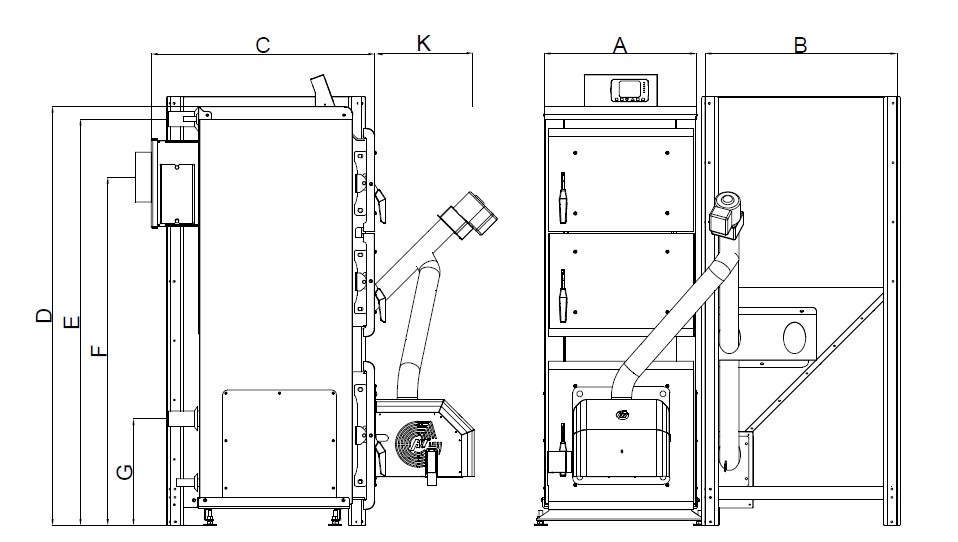 C
K
A
B
D
E
F
G