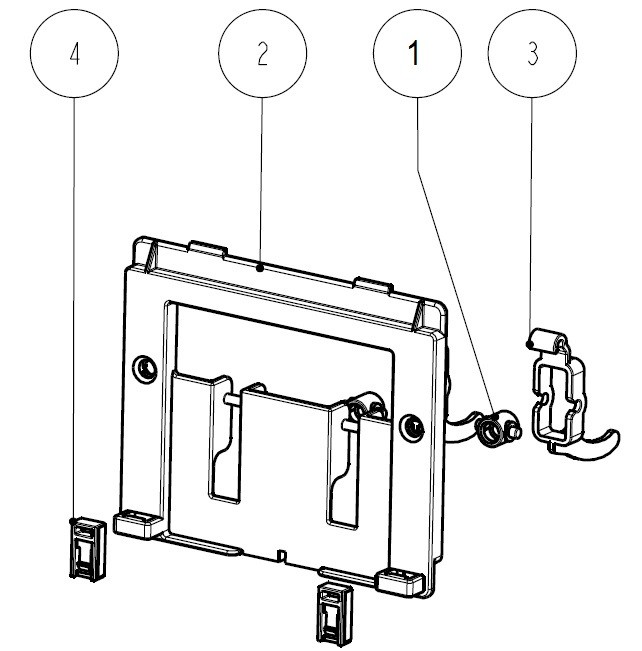 4

2

1

3